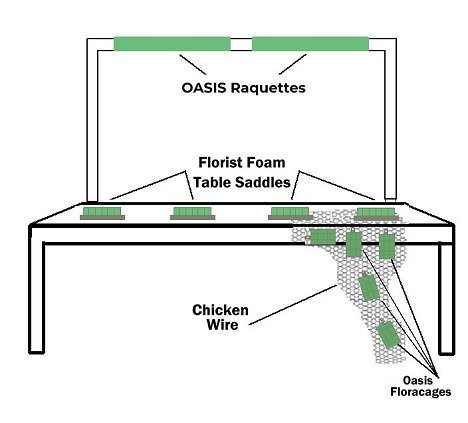 OASIS Raquettes

Florist Foam Table Saddles

Chicken Wire

Oasis Floracages