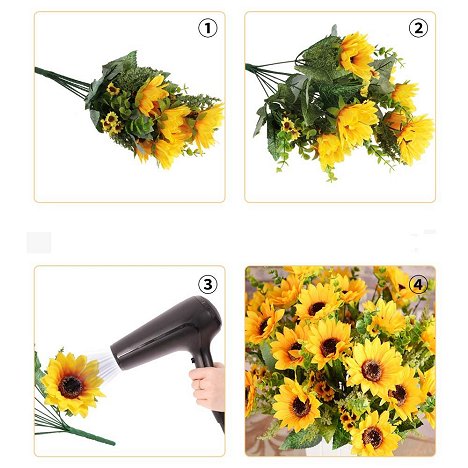 ①

②

③

④